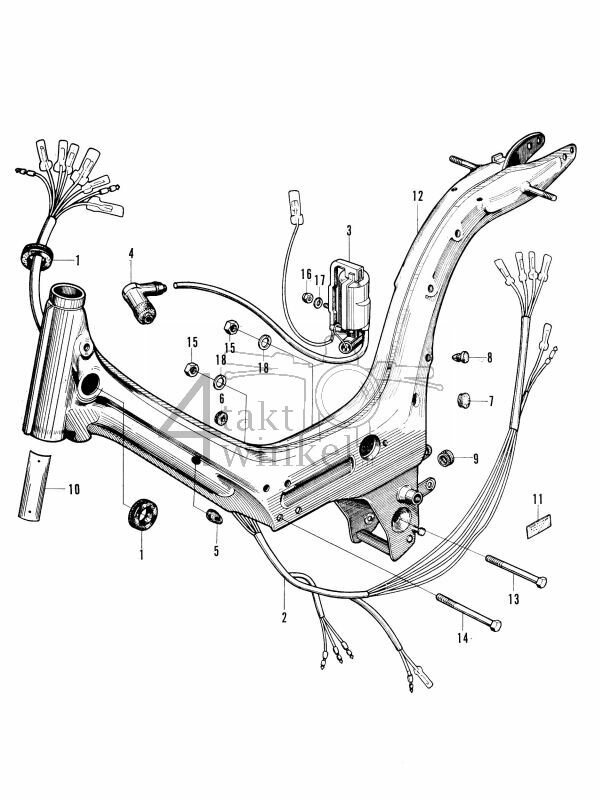 1
4
3
16
17
12
15
15
18
18
6
8
7
4 takt winkel
9
10
11
1
5
13
2
14